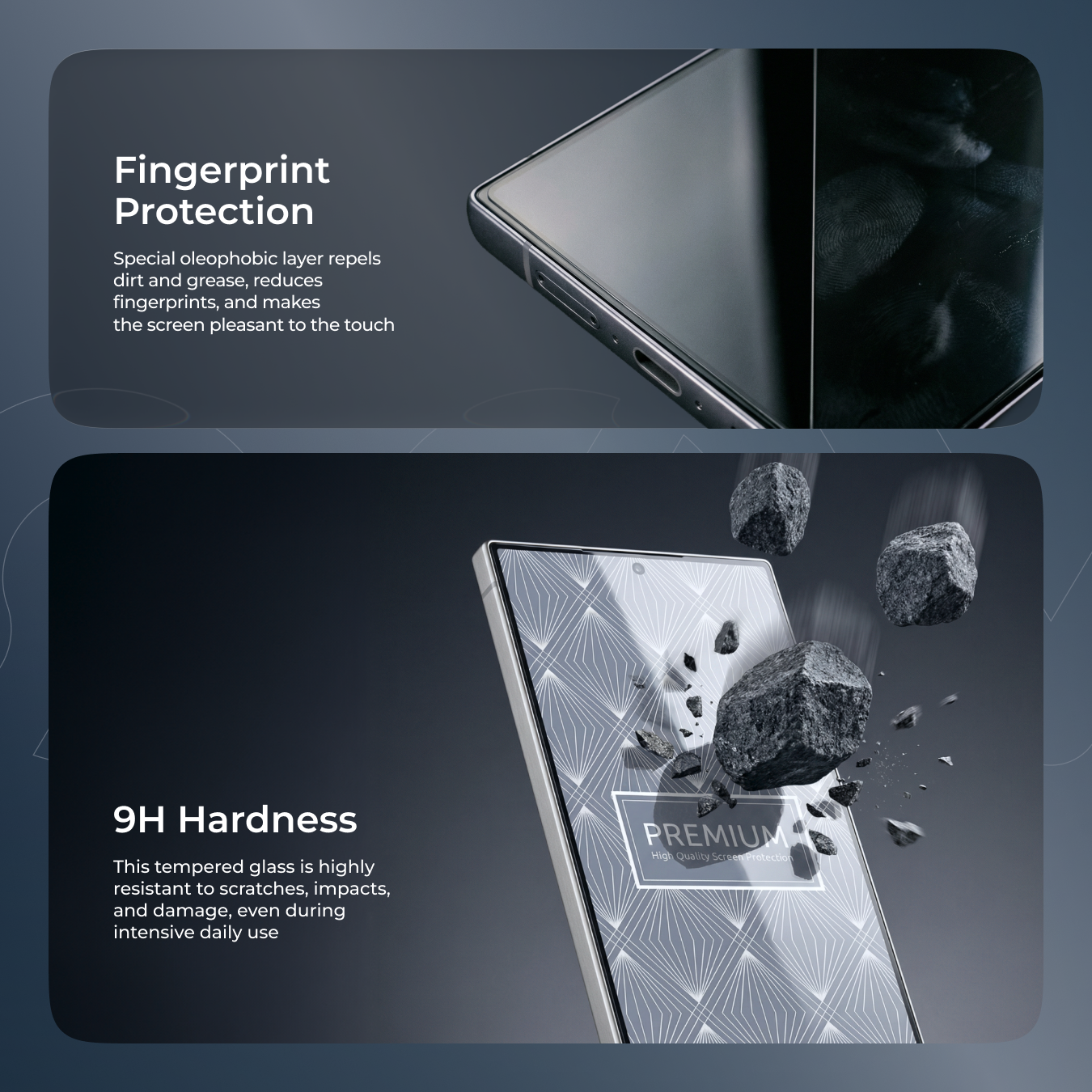 Fingerprint Protection

Special oleophobic layer repels dirt and grease, reduces fingerprints, and makes the screen pleasant to the touch

9H Hardness

This tempered glass is highly resistant to scratches, impacts, and damage, even during intensive daily use

PREMIUM
High Quality Screen Protection